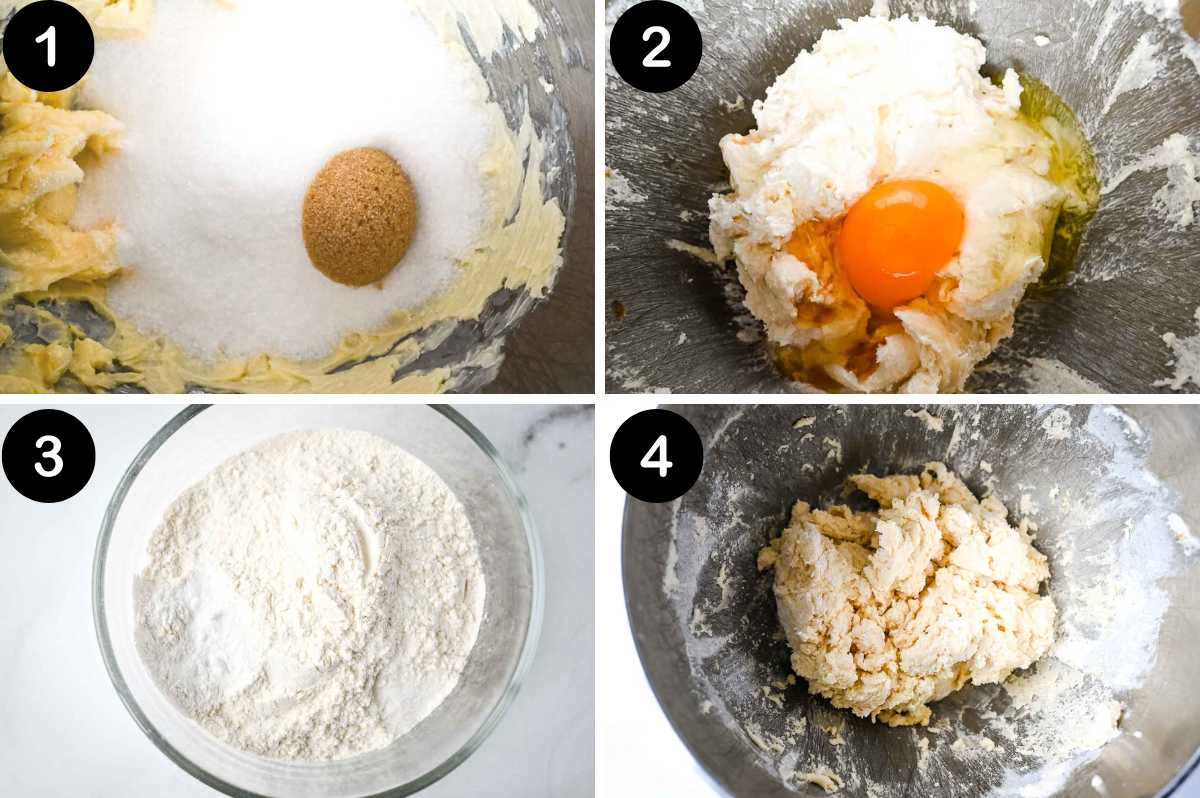 1

2

3

4