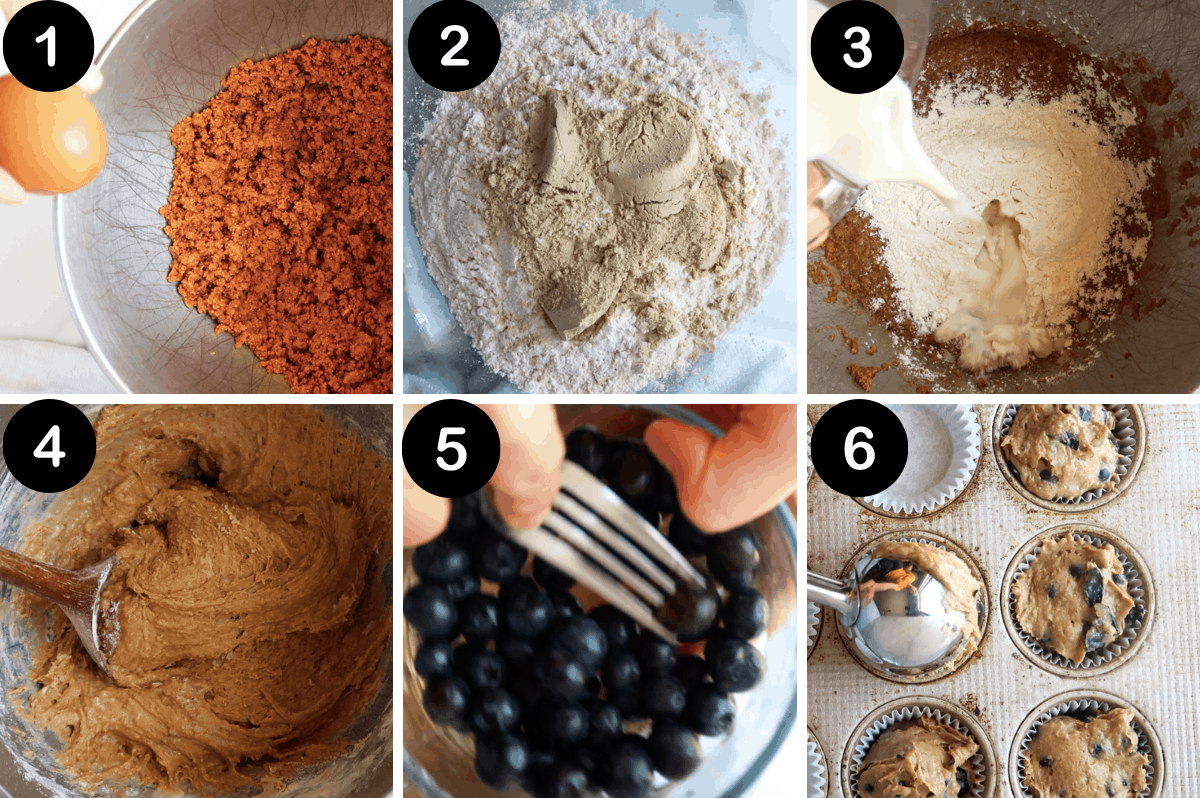 1
2
3
4
5
6