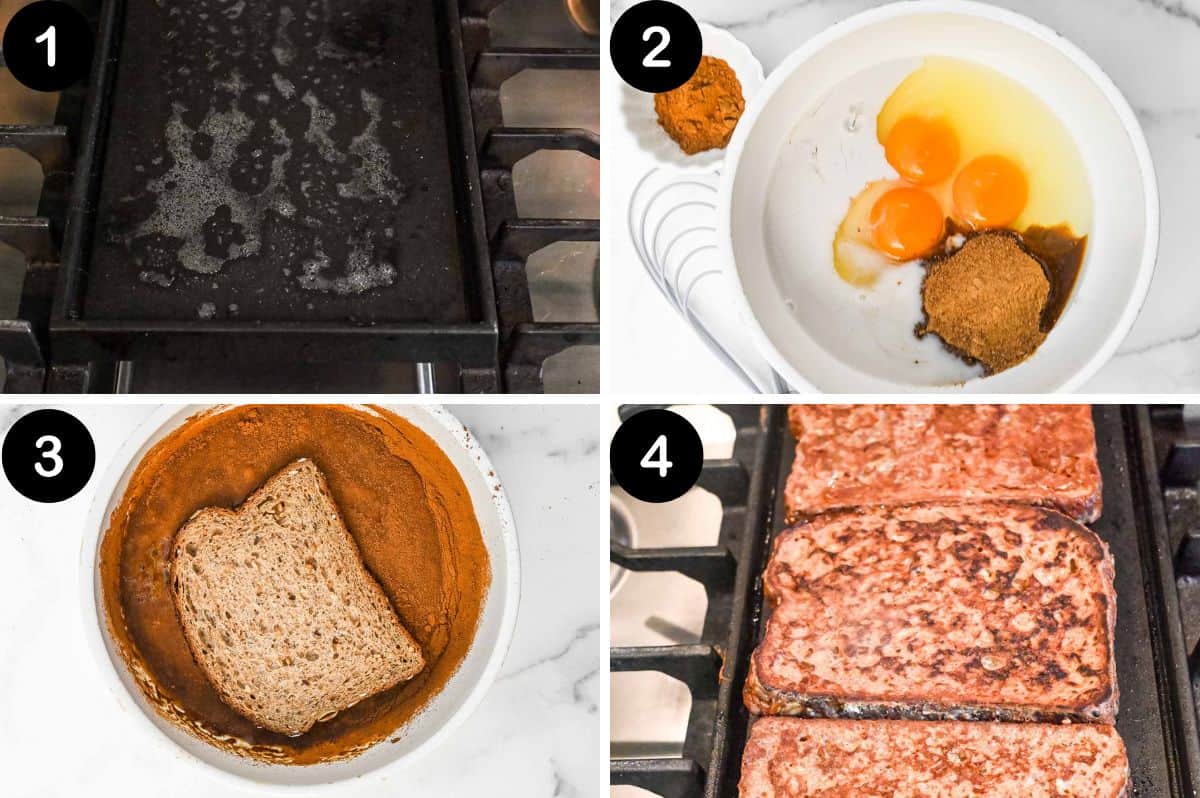 1

2

3

4