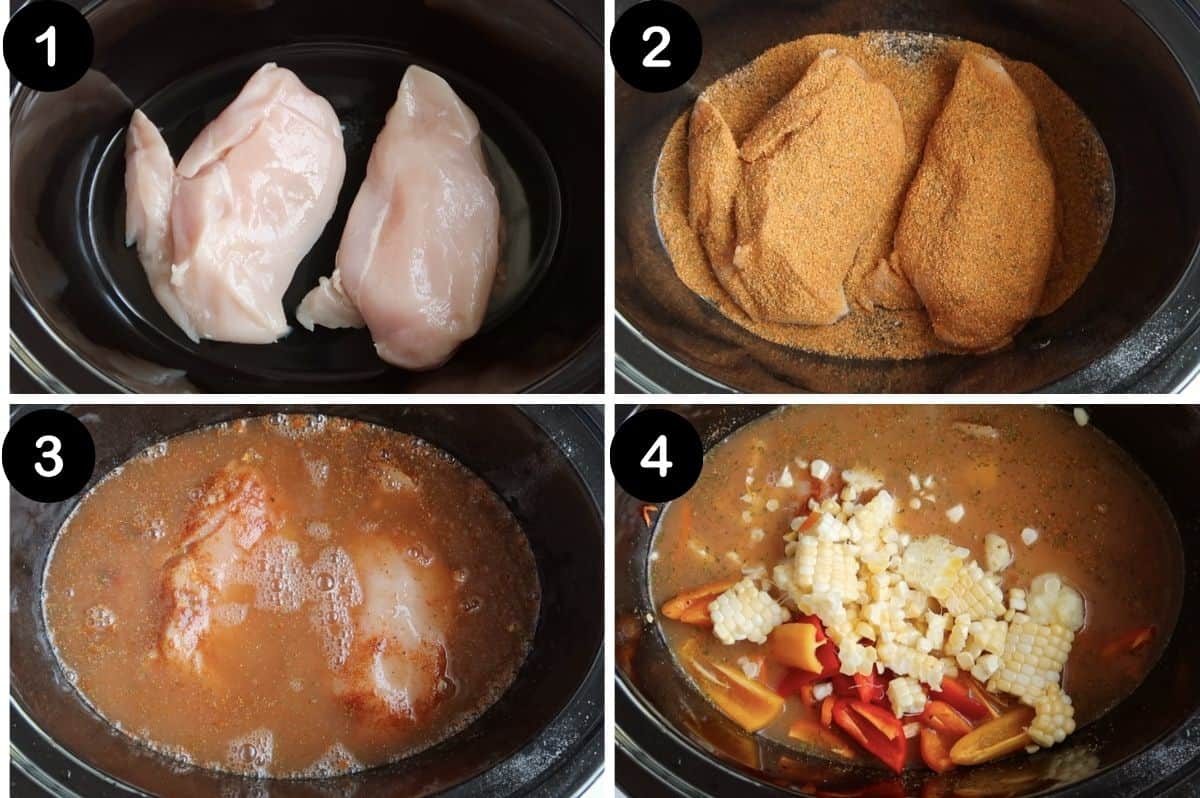 1
2
3
4