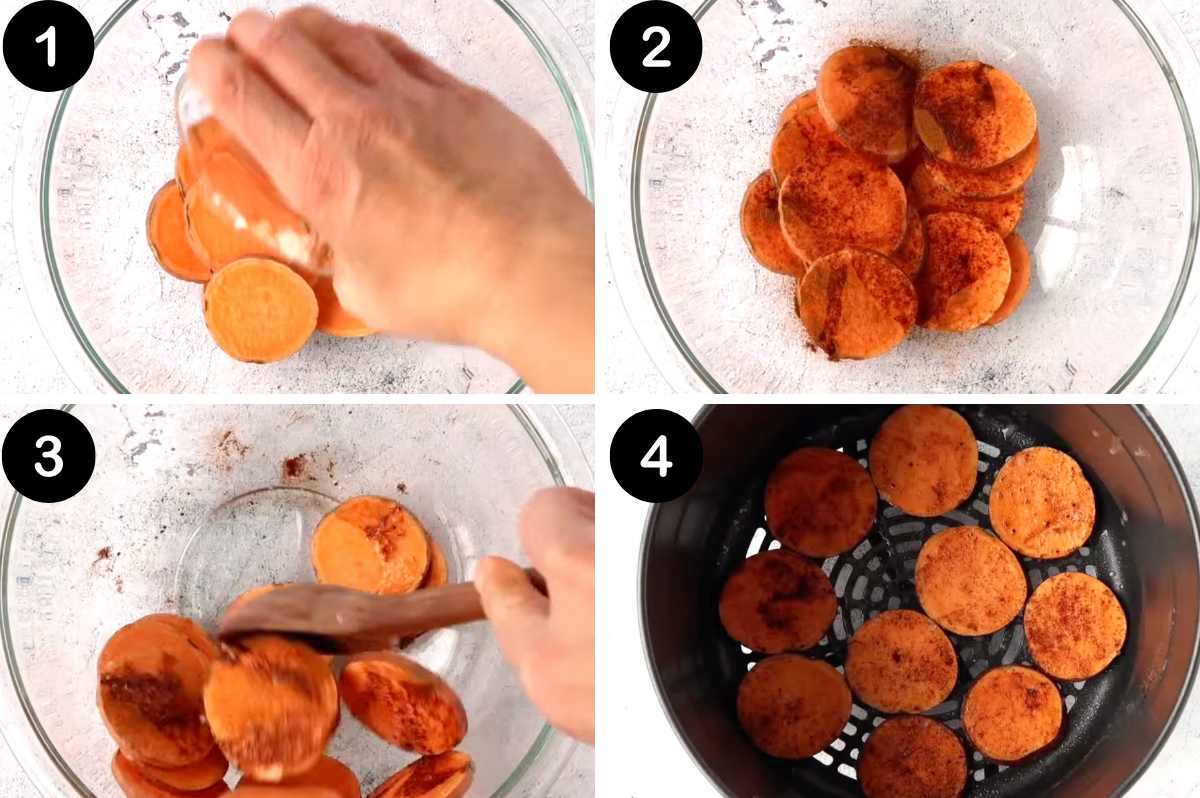 1

2

3

4