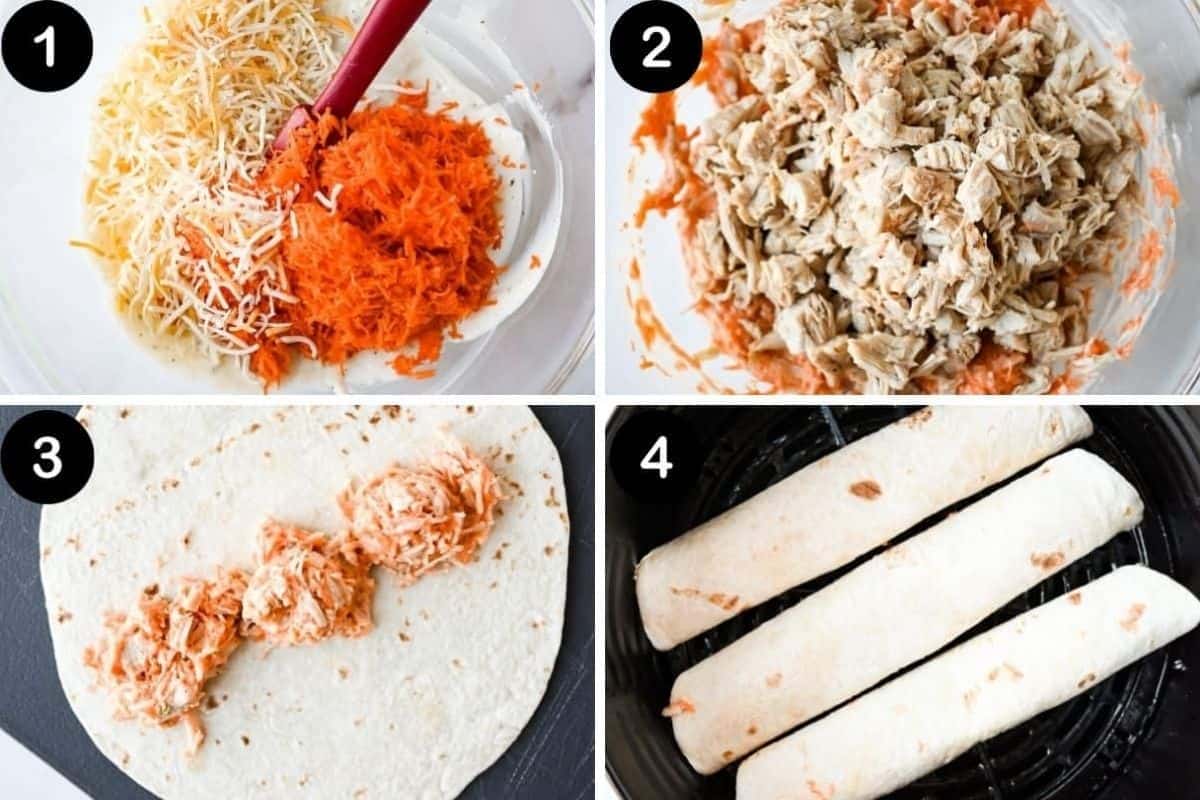 1
2
3
4